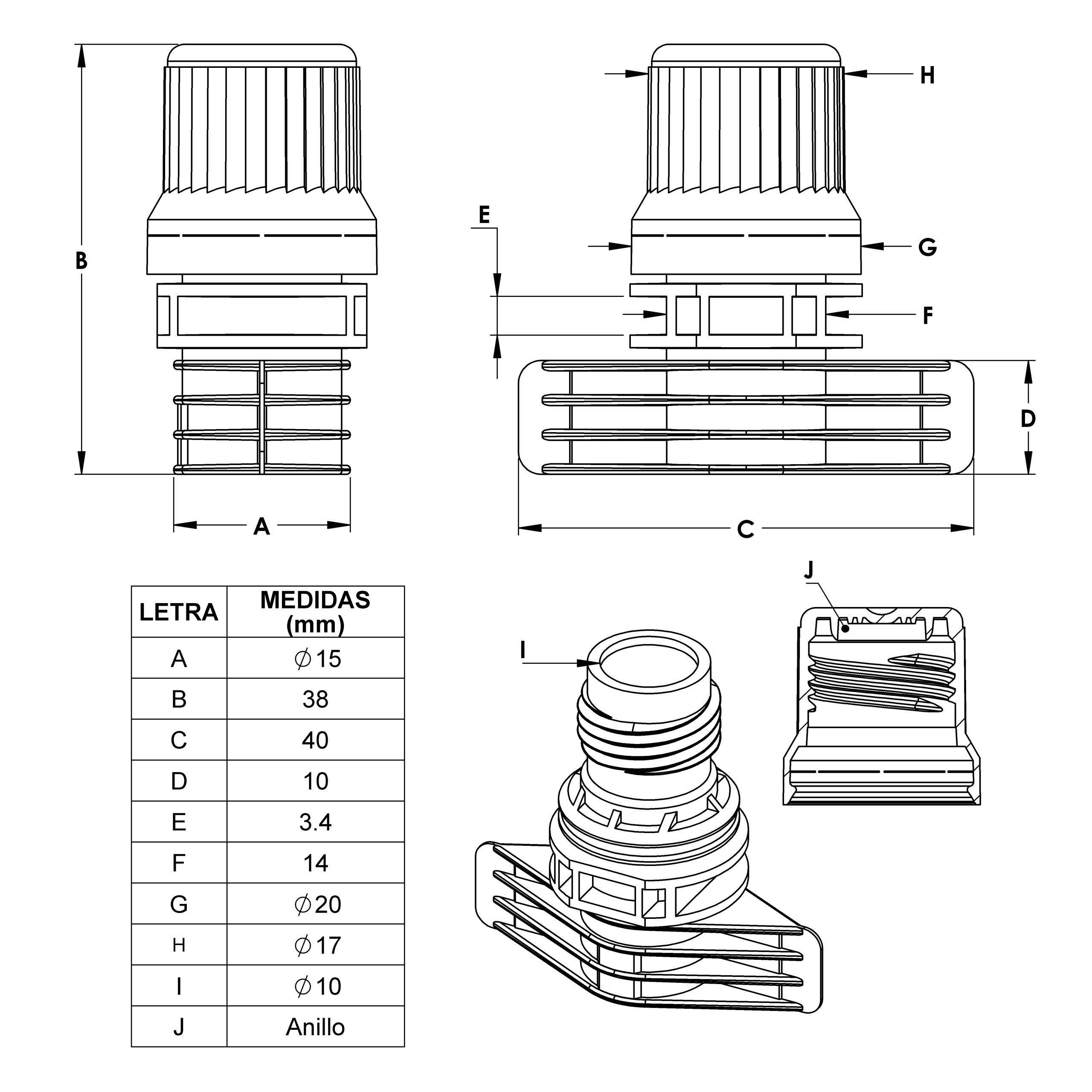 B

A

H

E

G

F

D

C

| LETRA | MEDIDAS (mm) |
|---|---|
| A | $\phi$15 |
| B | 38 |
| C | 40 |
| D | 10 |
| E | 3.4 |
| F | 14 |
| G | $\phi$20 |
| H | $\phi$17 |
| I | $\phi$10 |
| J | Anillo |

I

J